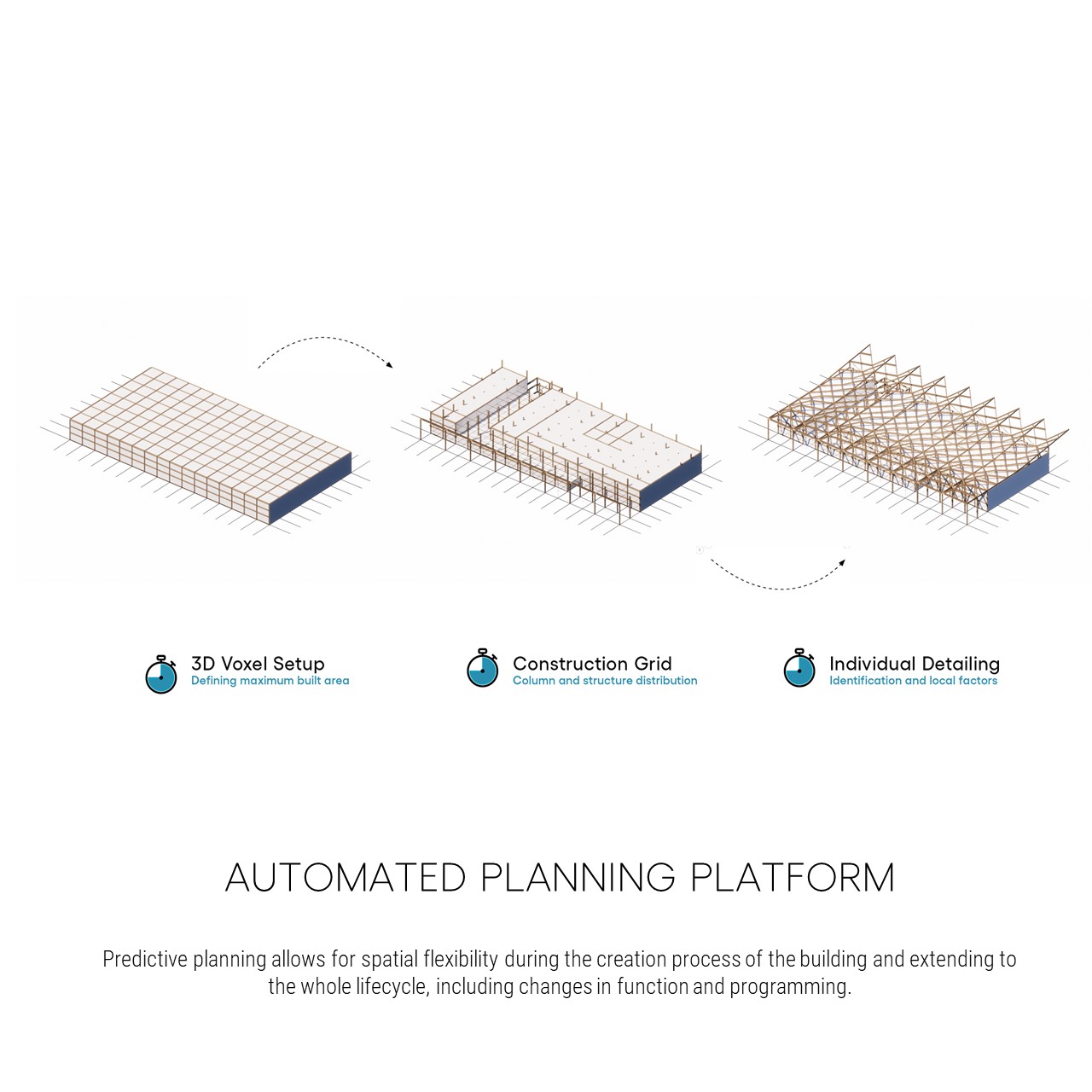 3D Voxel Setup
Defining maximum built area

Construction Grid
Column and structure distribution

Individual Detailing
Identification and local factors

AUTOMATED PLANNING PLATFORM

Predictive planning allows for spatial flexibility during the creation process of the building and extending to the whole lifecycle, including changes in function and programming.