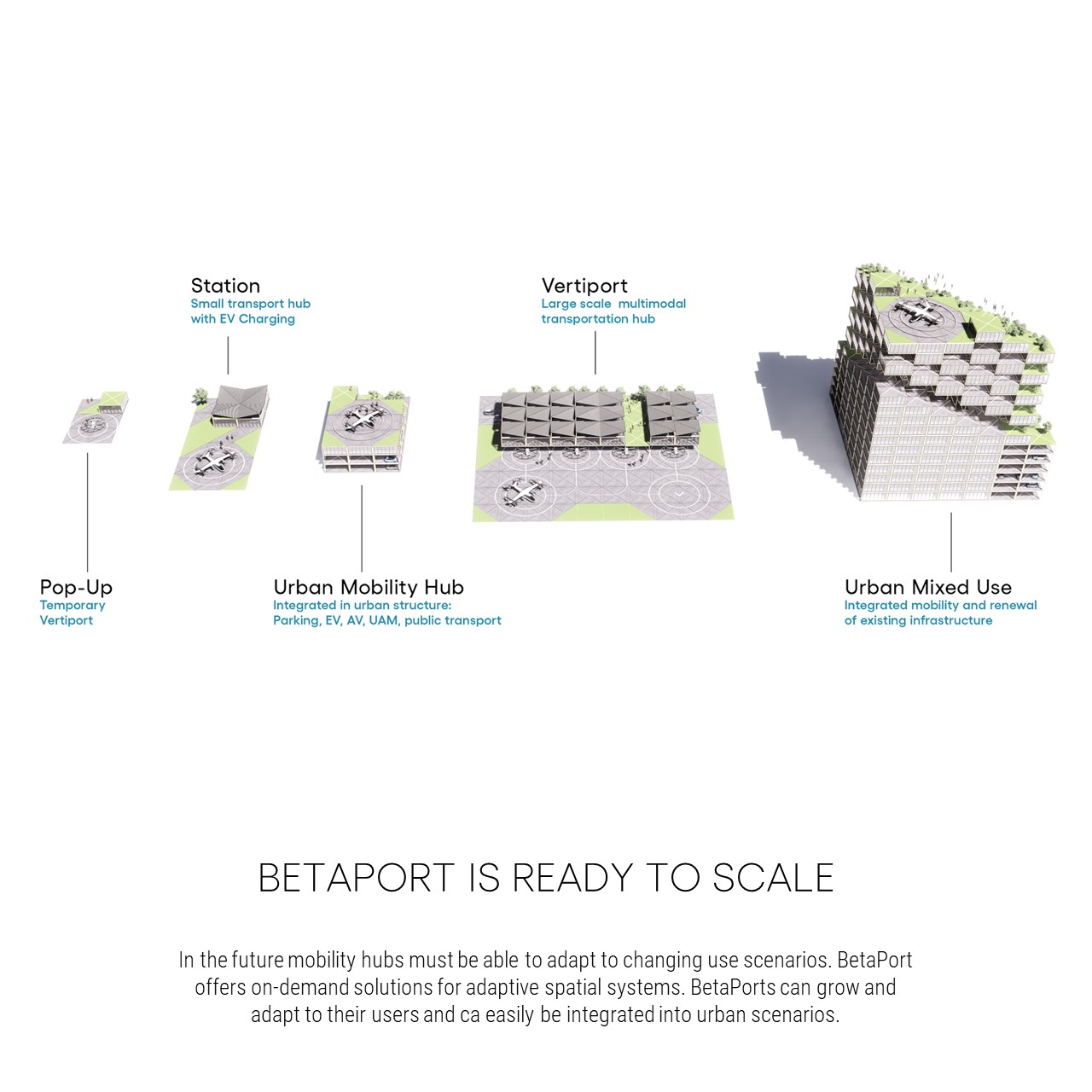 Station
Small transport hub with EV Charging

Vertiport
Large scale multimodal transportation hub

Pop-Up
Temporary Vertiport

Urban Mobility Hub
Integrated in urban structure: Parking, EV, AV, UAM, public transport

Urban Mixed Use
Integrated mobility and renewal of existing infrastructure

BETAPORT IS READY TO SCALE

In the future mobility hubs must be able to adapt to changing use scenarios. BetaPort offers on-demand solutions for adaptive spatial systems. BetaPorts can grow and adapt to their users and ca easily be integrated into urban scenarios.